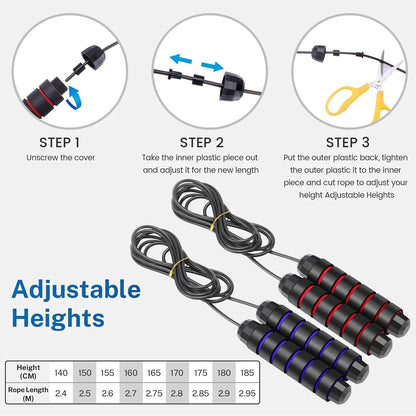 STEP 1
Unscrew the cover

STEP 2
Take the inner plastic piece out and adjust it for the new length

STEP 3
Put the outer plastic back, tighten the outer plastic it to the inner piece and cut rope to adjust your height Adjustable Heights

Adjustable Heights

| Height (CM) | 140 | 150 | 155 | 160 | 165 | 170 | 175 | 180 | 185 |
|---|---|---|---|---|---|---|---|---|---|
| Rope Length (M) | 2.4 | 2.5 | 2.6 | 2.7 | 2.75 | 2.8 | 2.85 | 2.9 | 2.95 |